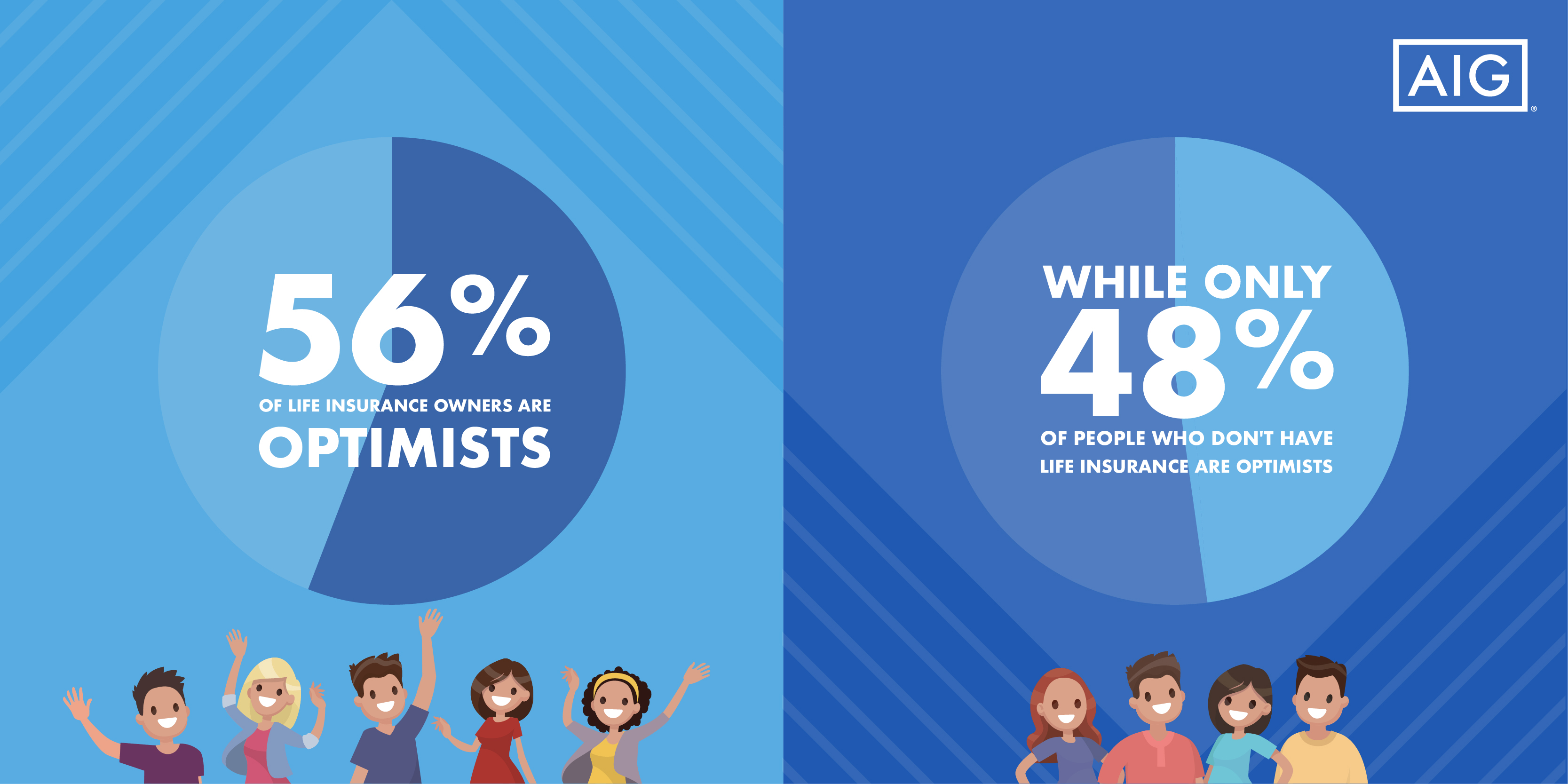 56%
OF LIFE INSURANCE OWNERS ARE
OPTIMISTS

AIG

WHILE ONLY
48%
OF PEOPLE WHO DON'T HAVE LIFE INSURANCE ARE OPTIMISTS